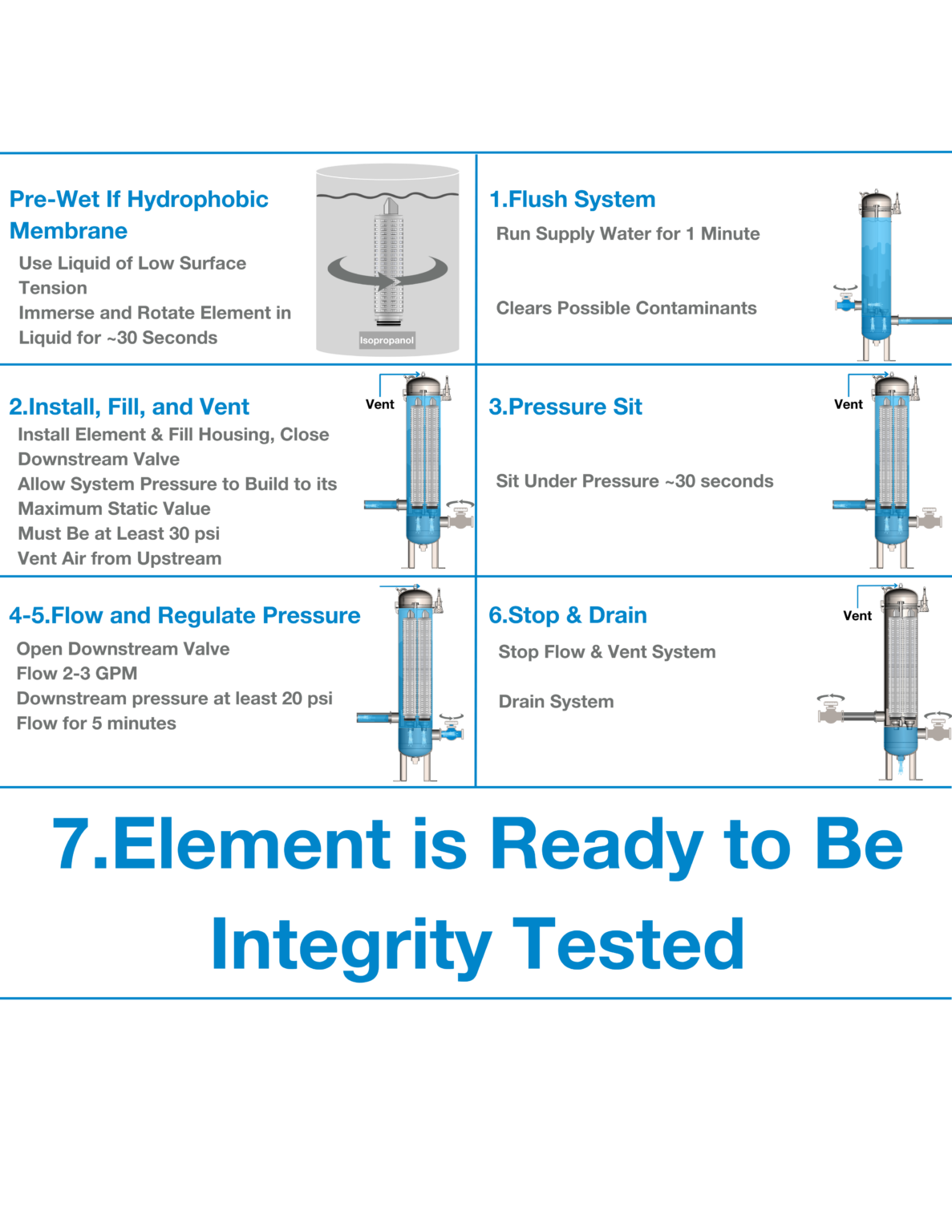 Pre-Wet If Hydrophobic Membrane

Use Liquid of Low Surface Tension
Immerse and Rotate Element in Liquid for ~30 Seconds

Isopropanol

1.Flush System

Run Supply Water for 1 Minute

Clears Possible Contaminants

2.Install, Fill, and Vent

Install Element & Fill Housing, Close Downstream Valve
Allow System Pressure to Build to its Maximum Static Value
Must Be at Least 30 psi
Vent Air from Upstream

Vent

3.Pressure Sit

Sit Under Pressure ~30 seconds

Vent

4-5.Flow and Regulate Pressure

Open Downstream Valve
Flow 2-3 GPM
Downstream pressure at least 20 psi
Flow for 5 minutes

6.Stop & Drain

Stop Flow & Vent System

Drain System

Vent

7.Element is Ready to Be Integrity Tested