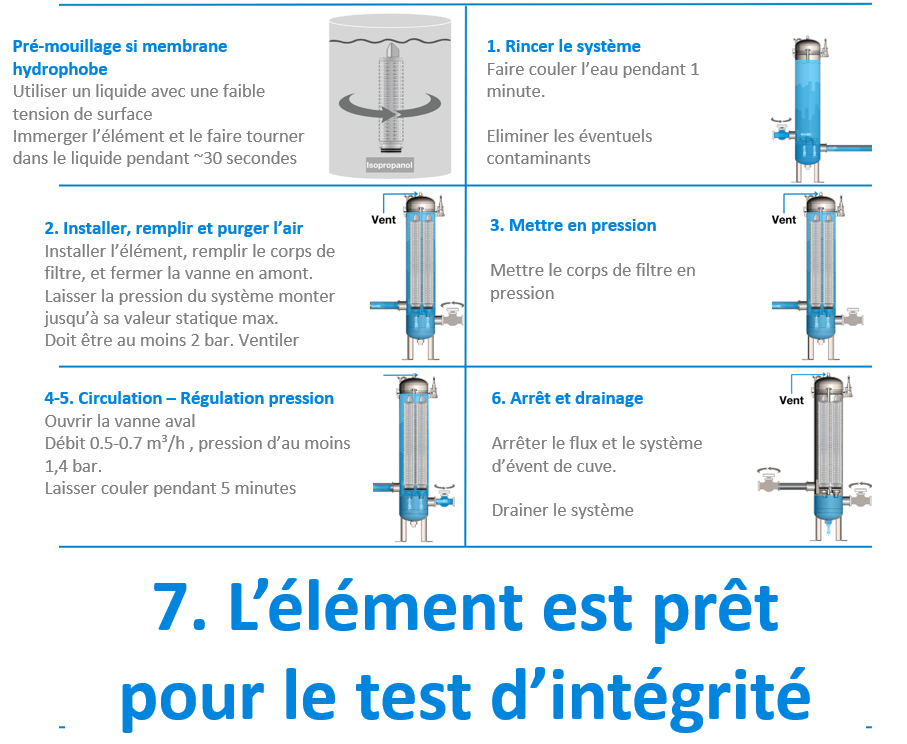 Pré-mouillage si membrane hydrophobe
Utiliser un liquide avec une faible tension de surface
Immerger l'élément et le faire tourner dans le liquide pendant ~30 secondes

Isopropanol

1. Rincer le système
Faire couler l'eau pendant 1 minute.

Eliminer les éventuels contaminants

2. Installer, remplir et purger l'air
Installer l'élément, remplir le corps de filtre, et fermer la vanne en amont.
Laisser la pression du système monter jusqu'à sa valeur statique max.
Doit être au moins 2 bar. Ventiler

Vent

3. Mettre en pression

Mettre le corps de filtre en pression

Vent

4-5. Circulation – Régulation pression
Ouvrir la vanne aval
Débit 0.5-0.7 m³/h , pression d'au moins 1,4 bar.
Laisser couler pendant 5 minutes

6. Arrêt et drainage

Arrêter le flux et le système d'évent de cuve.

Drainer le système

Vent

7. L'élément est prêt pour le test d'intégrité